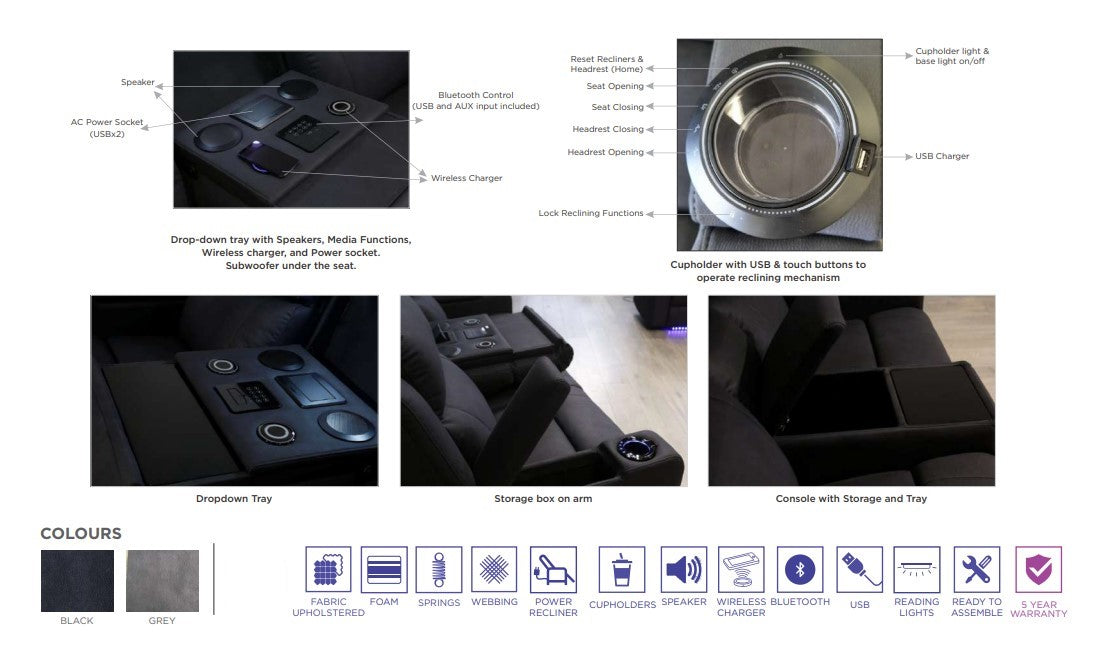 Speaker

AC Power Socket (USBx2)

Bluetooth Control (USB and AUX input included)

Wireless Charger

Drop-down tray with Speakers, Media Functions, Wireless charger, and Power socket. Subwoofer under the seat.

Reset Recliners & Headrest (Home)

Seat Opening

Seat Closing

Headrest Closing

Headrest Opening

Lock Reclining Functions

Cupholder light & base light on/off

USB Charger

Cupholder with USB & touch buttons to operate reclining mechanism

Dropdown Tray

Storage box on arm

Console with Storage and Tray

COLOURS

BLACK

GREY

FABRIC UPHOLSTERED

FOAM

SPRINGS

WEBBING

POWER RECLINER

CUPHOLDERS

SPEAKER

WIRELESS CHARGER

BLUETOOTH

USB

READING LIGHTS

READY TO ASSEMBLE

5 YEAR WARRANTY