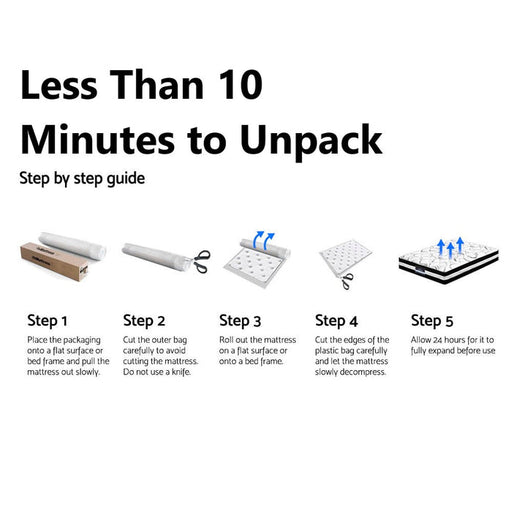 Less Than 10 Minutes to Unpack

Step by step guide

Step 1
Place the packaging onto a flat surface or bed frame and pull the mattress out slowly.

Step 2
Cut the outer bag carefully to avoid cutting the mattress. Do not use a knife.

Step 3
Roll out the mattress on a flat surface or onto a bed frame.

Step 4
Cut the edges of the plastic bag carefully and let the mattress slowly decompress.

Step 5
Allow 24 hours for it to fully expand before use