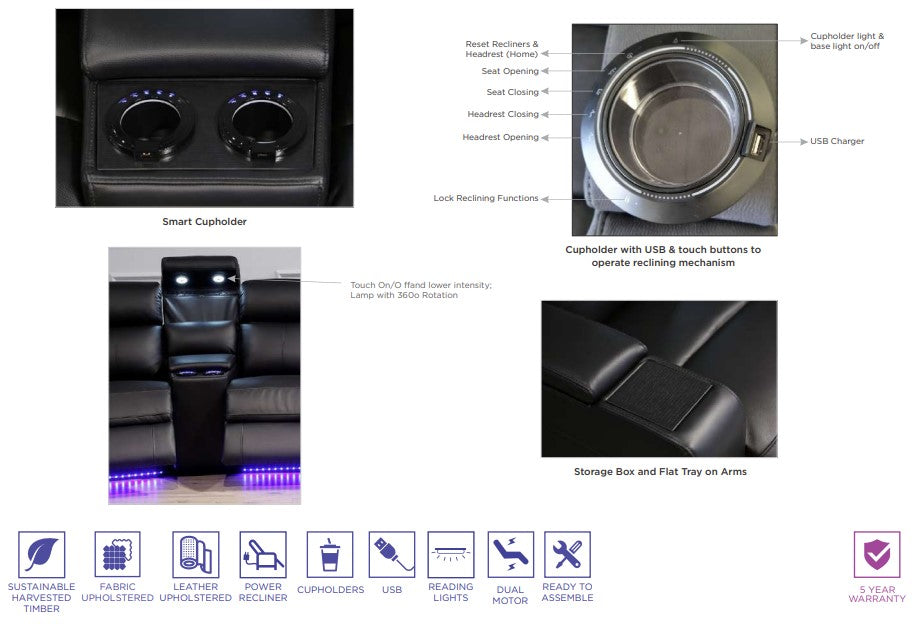 Smart Cupholder

Reset Recliners & Headrest (Home)
Seat Opening
Seat Closing
Headrest Closing
Headrest Opening
Lock Reclining Functions
Cupholder light & base light on/off
USB Charger

Cupholder with USB & touch buttons to operate reclining mechanism

Touch On/O ffand lower intensity; Lamp with 360o Rotation

Storage Box and Flat Tray on Arms

SUSTAINABLE HARVESTED TIMBER
FABRIC UPHOLSTERED
LEATHER UPHOLSTERED
POWER RECLINER
CUPHOLDERS
USB
READING LIGHTS
DUAL MOTOR
READY TO ASSEMBLE
5 YEAR WARRANTY