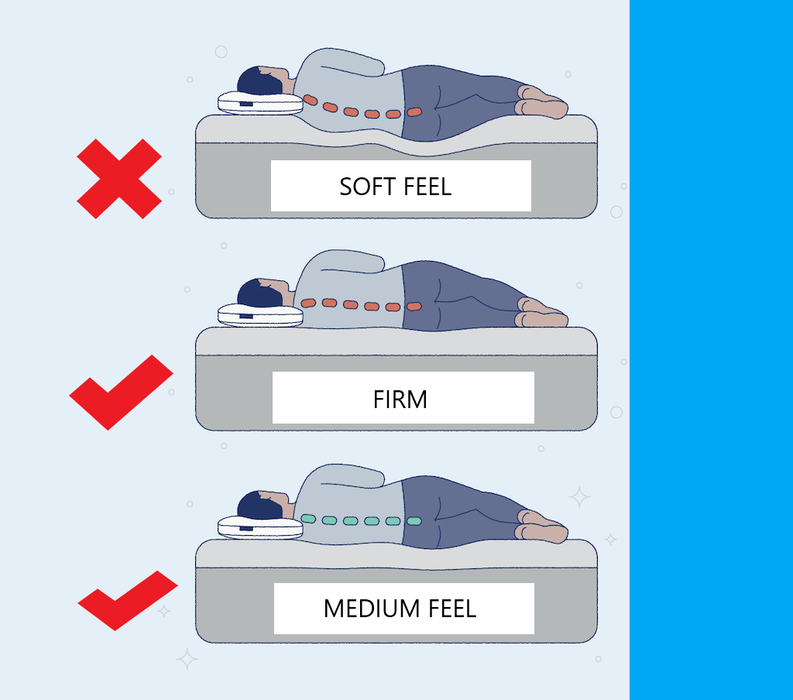 SOFT FEEL

FIRM

MEDIUM FEEL